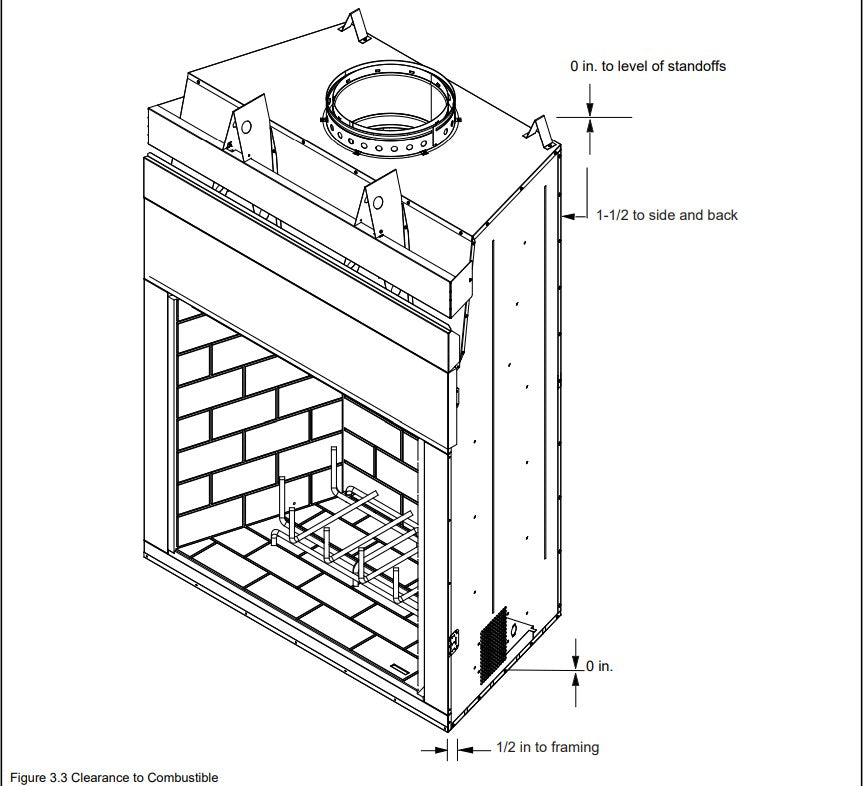 0 in. to level of standoffs

1-1/2 to side and back

0 in.

1/2 in to framing

Figure 3.3 Clearance to Combustible